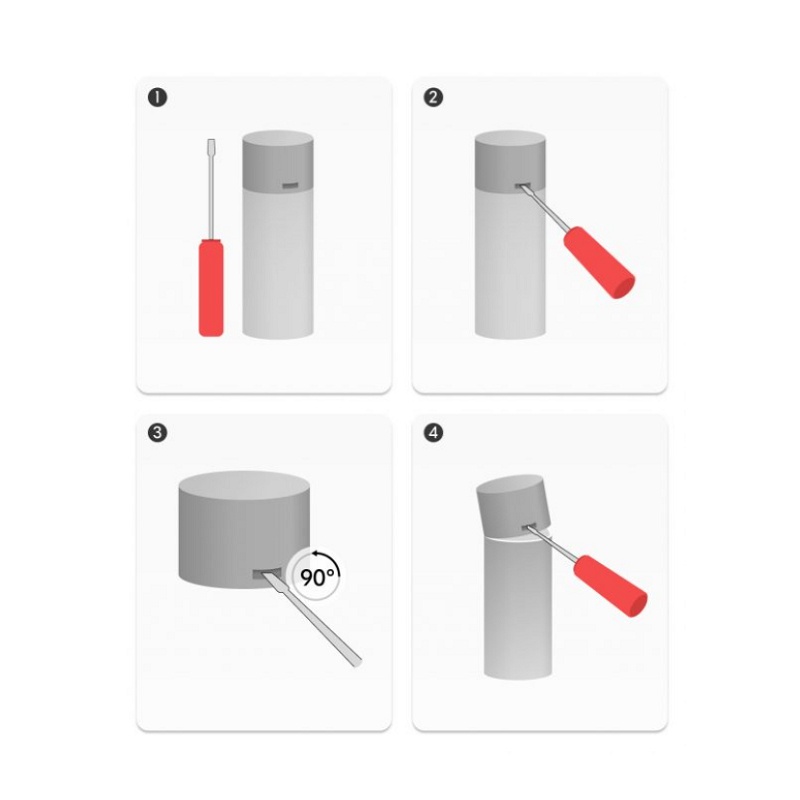 1

2

3

90°

4